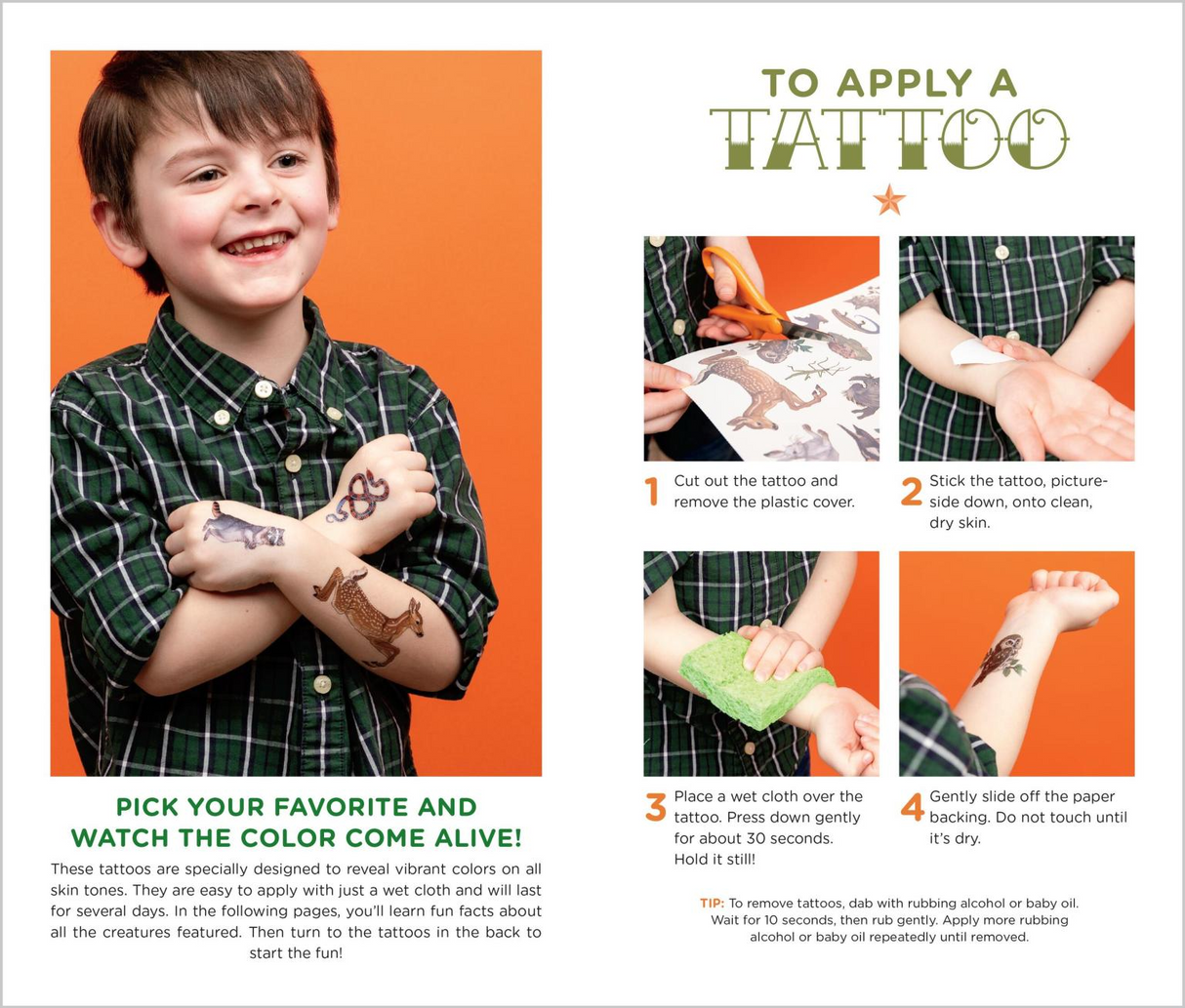 PICK YOUR FAVORITE AND
WATCH THE COLOR COME ALIVE!

These tattoos are specially designed to reveal vibrant colors on all skin tones. They are easy to apply with just a wet cloth and will last for several days. In the following pages, you'll learn fun facts about all the creatures featured. Then turn to the tattoos in the back to start the fun!

TO APPLY A
TATTOO

1 Cut out the tattoo and remove the plastic cover.

2 Stick the tattoo, picture-side down, onto clean, dry skin.

3 Place a wet cloth over the tattoo. Press down gently for about 30 seconds. Hold it still!

4 Gently slide off the paper backing. Do not touch until it's dry.

TIP: To remove tattoos, dab with rubbing alcohol or baby oil. Wait for 10 seconds, then rub gently. Apply more rubbing alcohol or baby oil repeatedly until removed.